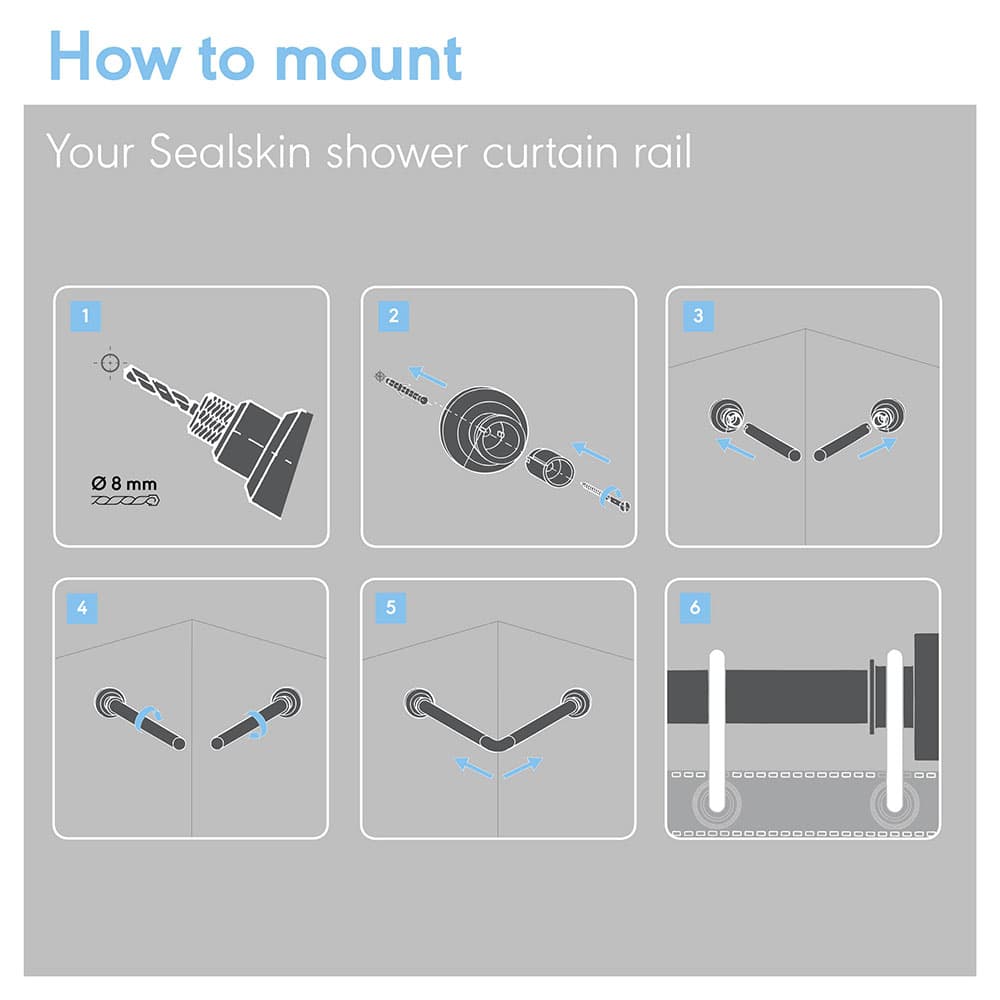 How to mount

Your Sealskin shower curtain rail

1

Ø 8 mm

2

3

4

5

6